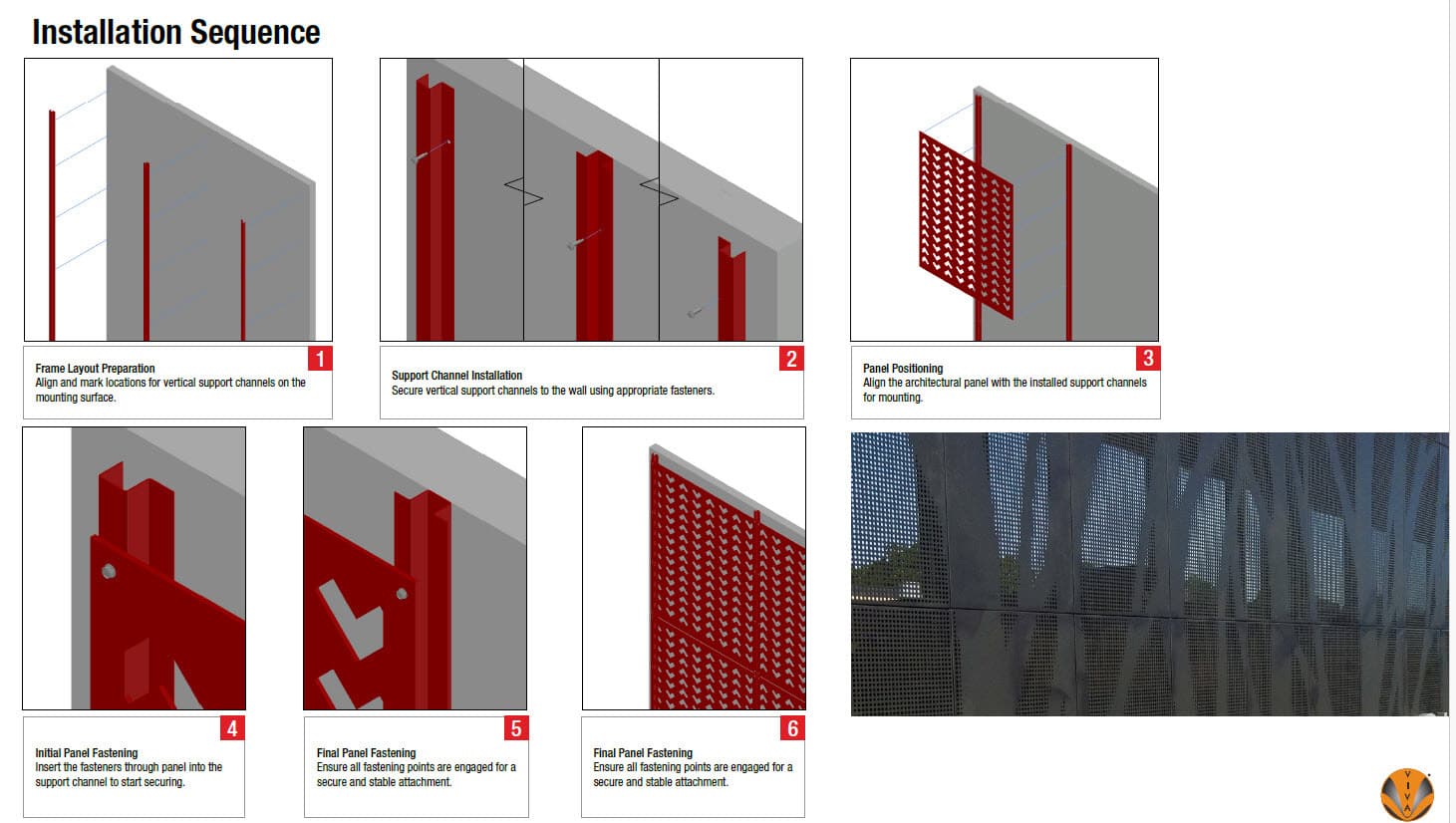 Installation Sequence

1
Frame Layout Preparation
Align and mark locations for vertical support channels on the mounting surface.

2
Support Channel Installation
Secure vertical support channels to the wall using appropriate fasteners.

3
Panel Positioning
Align the architectural panel with the installed support channels for mounting.

4
Initial Panel Fastening
Insert the fasteners through panel into the support channel to start securing.

5
Final Panel Fastening
Ensure all fastening points are engaged for a secure and stable attachment.

6
Final Panel Fastening
Ensure all fastening points are engaged for a secure and stable attachment.

VIVA