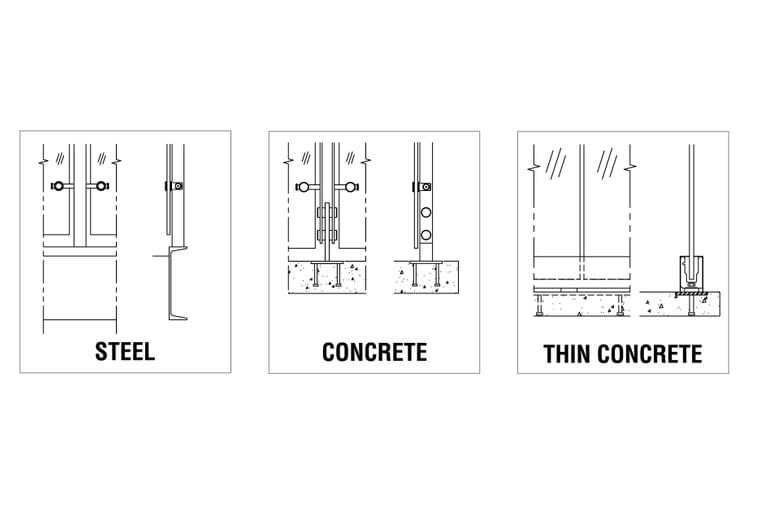 STEEL

CONCRETE

THIN CONCRETE