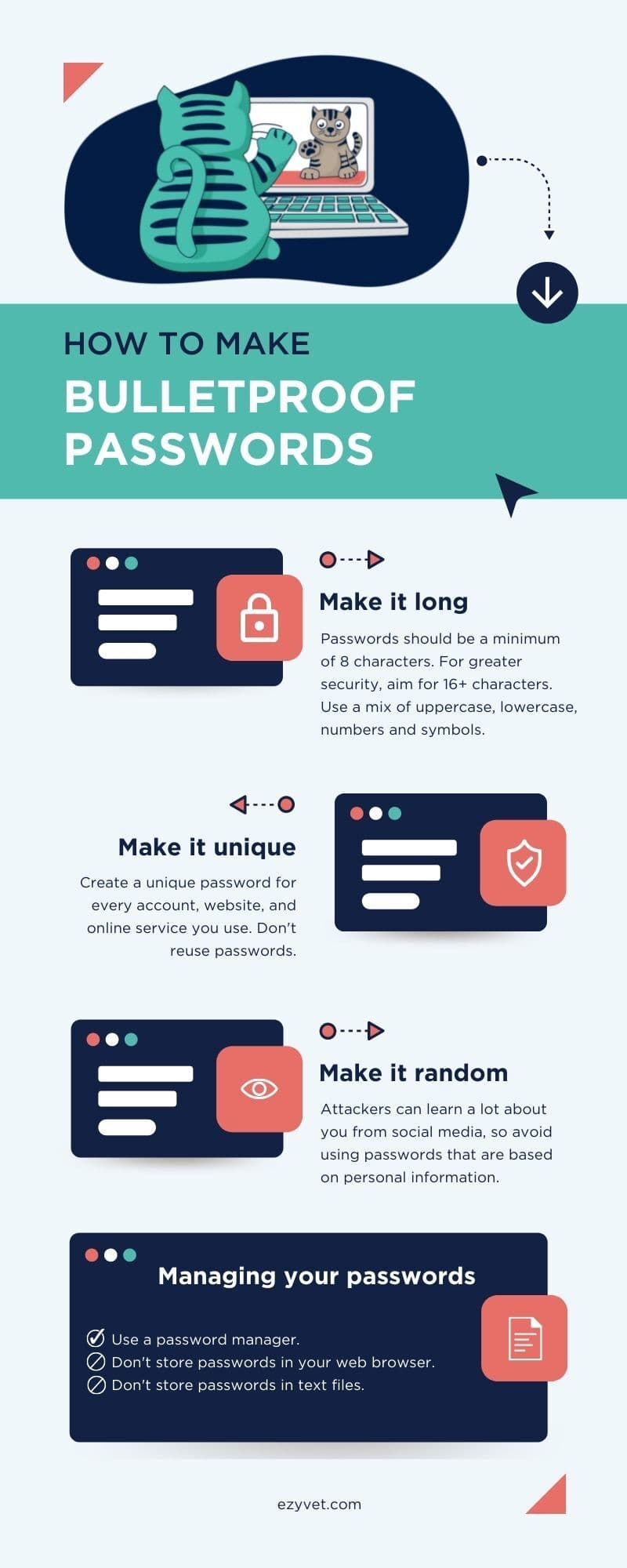 HOW TO MAKE

BULLETPROOF PASSWORDS

Make it long

Passwords should be a minimum of 8 characters. For greater security, aim for 16+ characters. Use a mix of uppercase, lowercase, numbers and symbols.

Make it unique

Create a unique password for every account, website, and online service you use. Don't reuse passwords.

Make it random

Attackers can learn a lot about you from social media, so avoid using passwords that are based on personal information.

Managing your passwords

Use a password manager.
Don't store passwords in your web browser.
Don't store passwords in text files.

ezyvet.com