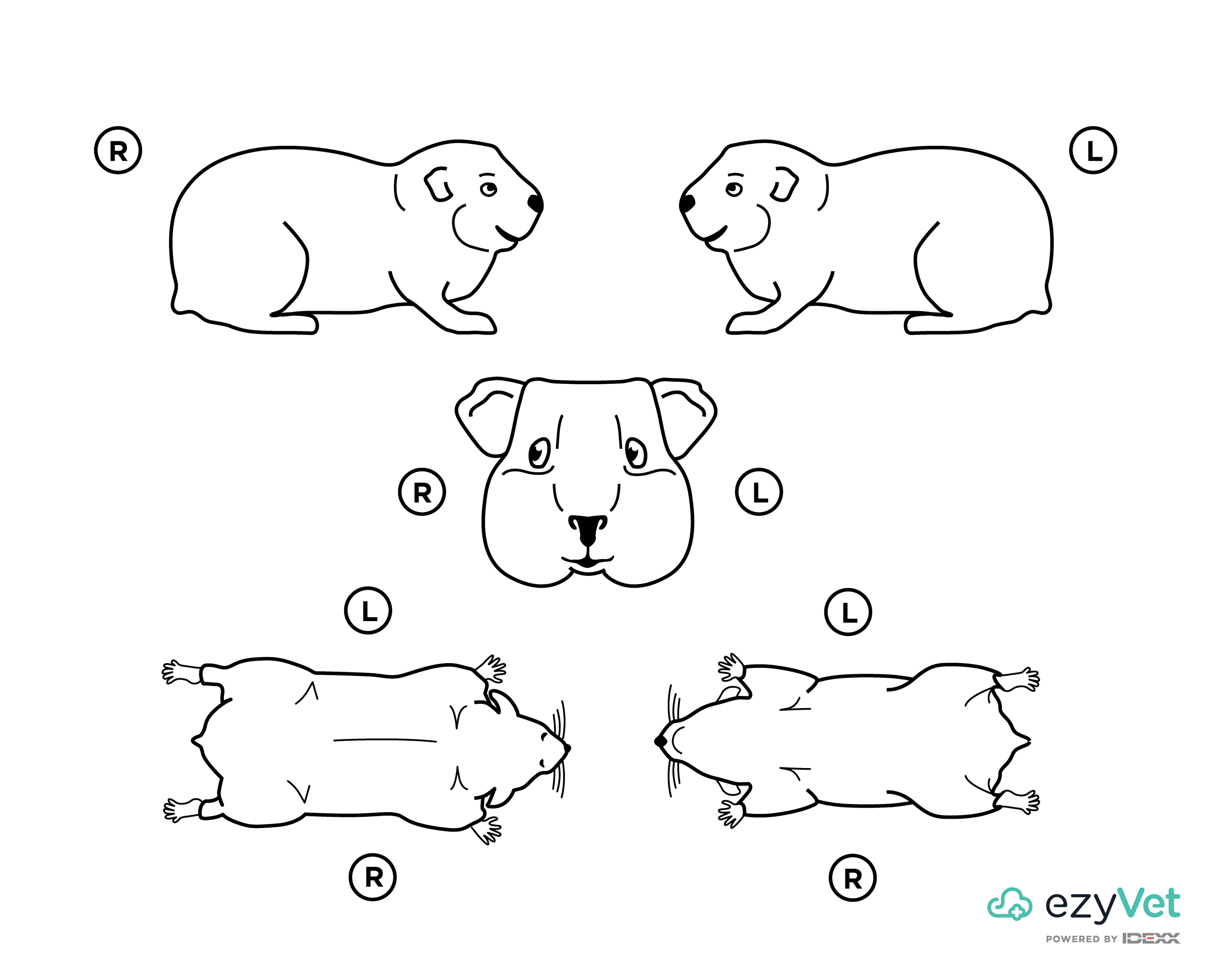 R

L

R

L

L

L

R

R

ezyVet
POWERED BY IDEXX