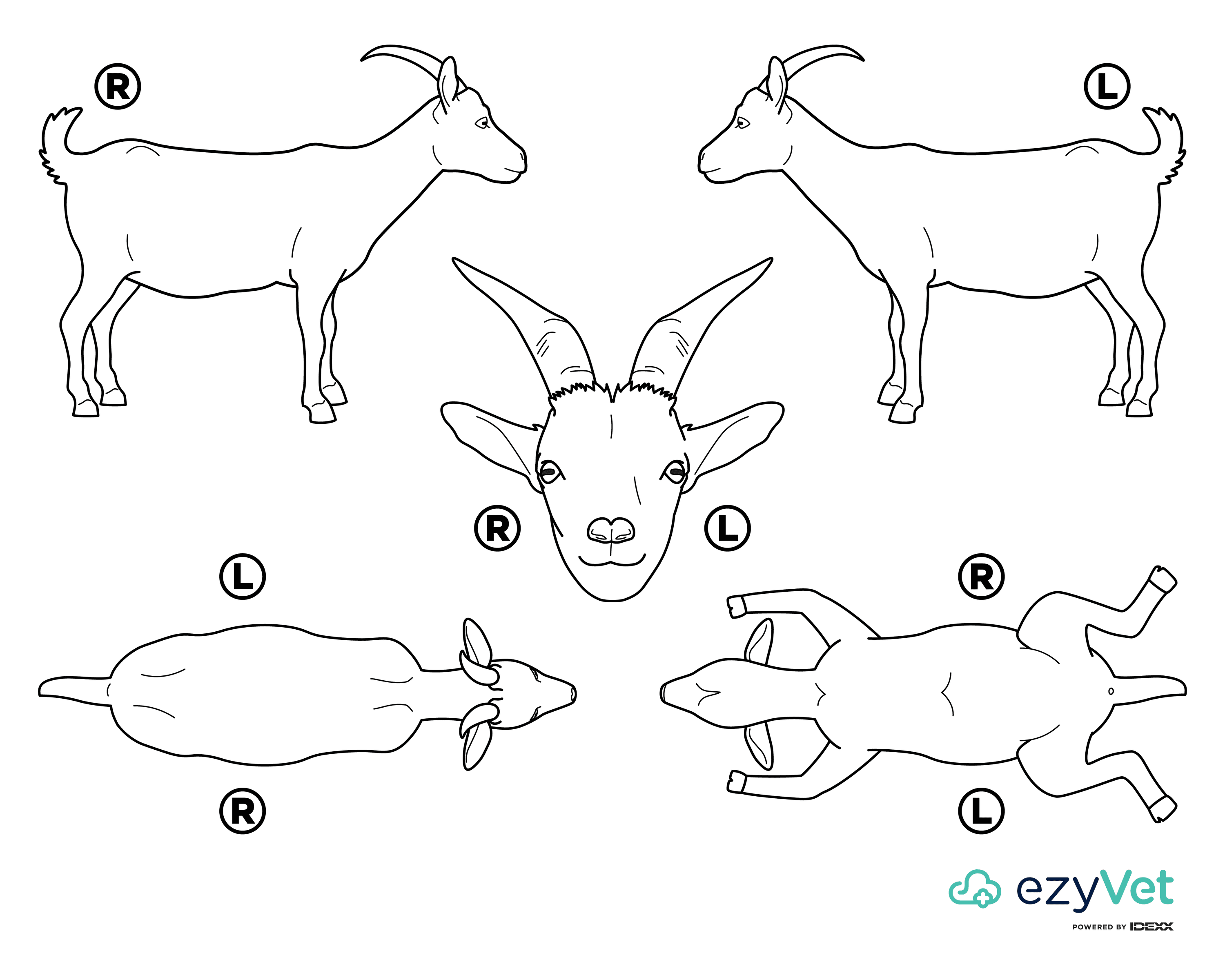 R
L
R
L
L
R
R
L
ezyVet
POWERED BY IDEXX