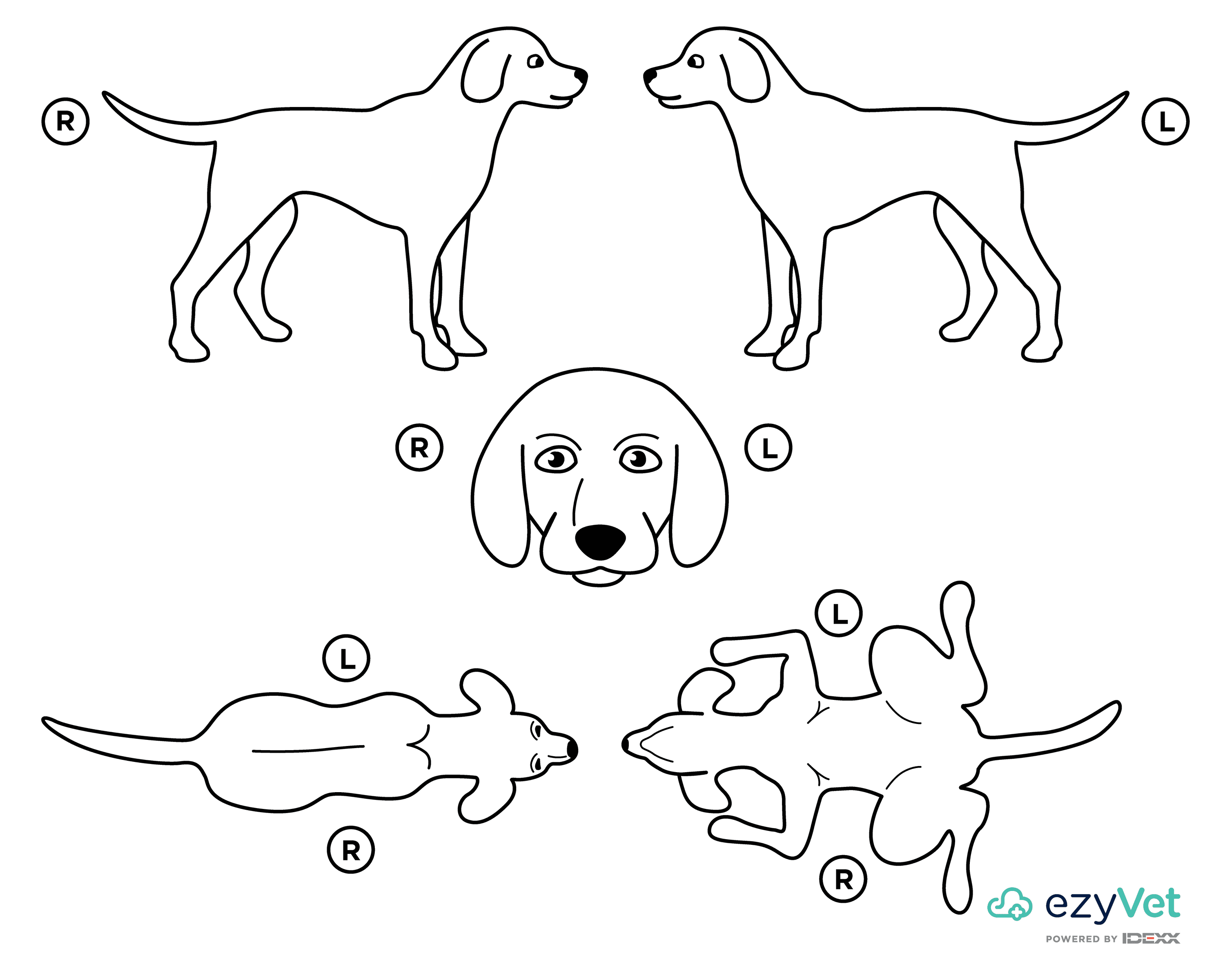 R

L

R

L

L

R

L

R

ezyVet
POWERED BY IDEXX