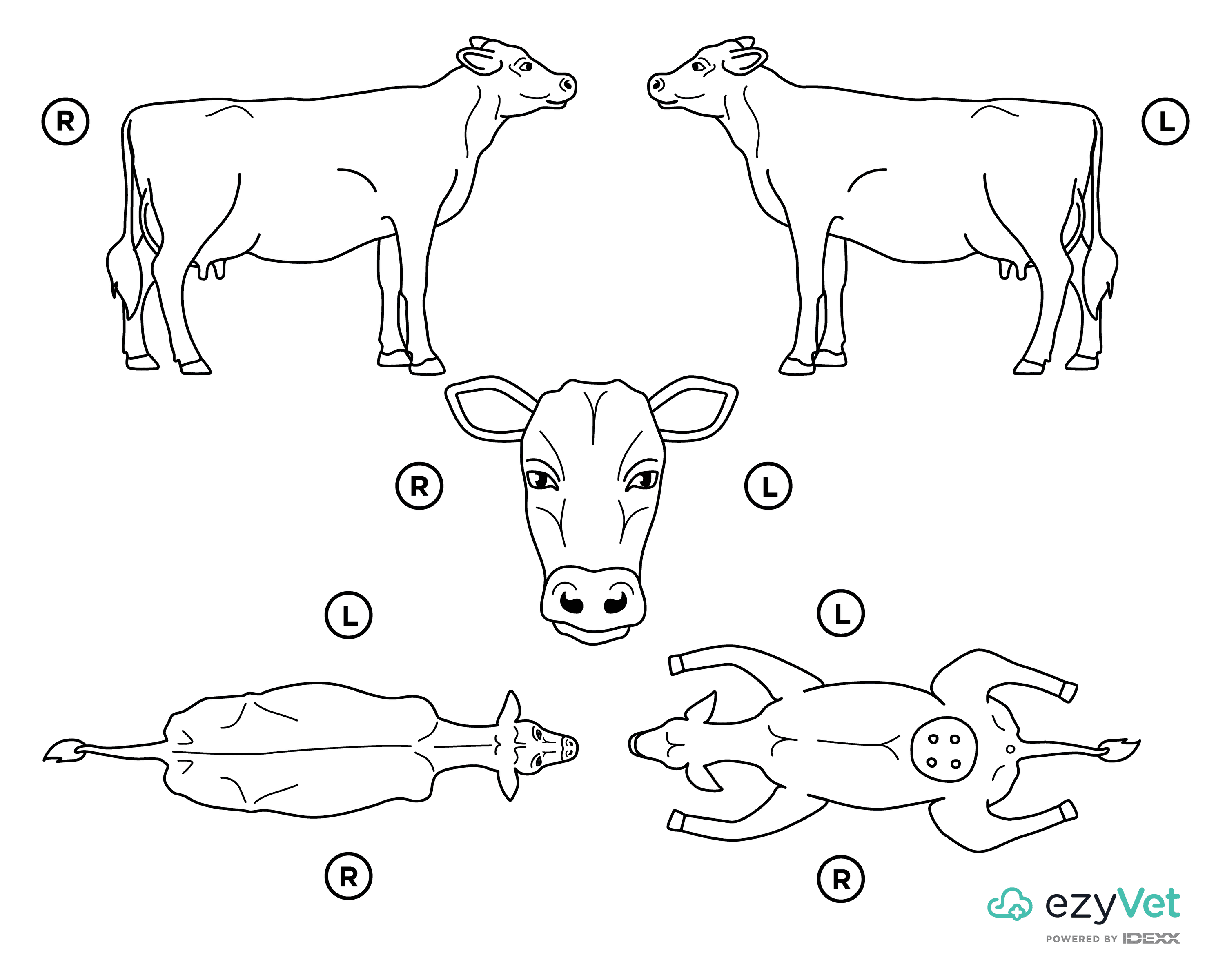 R

L

R

L

L

L

R

R

ezyVet
POWERED BY IDEXX