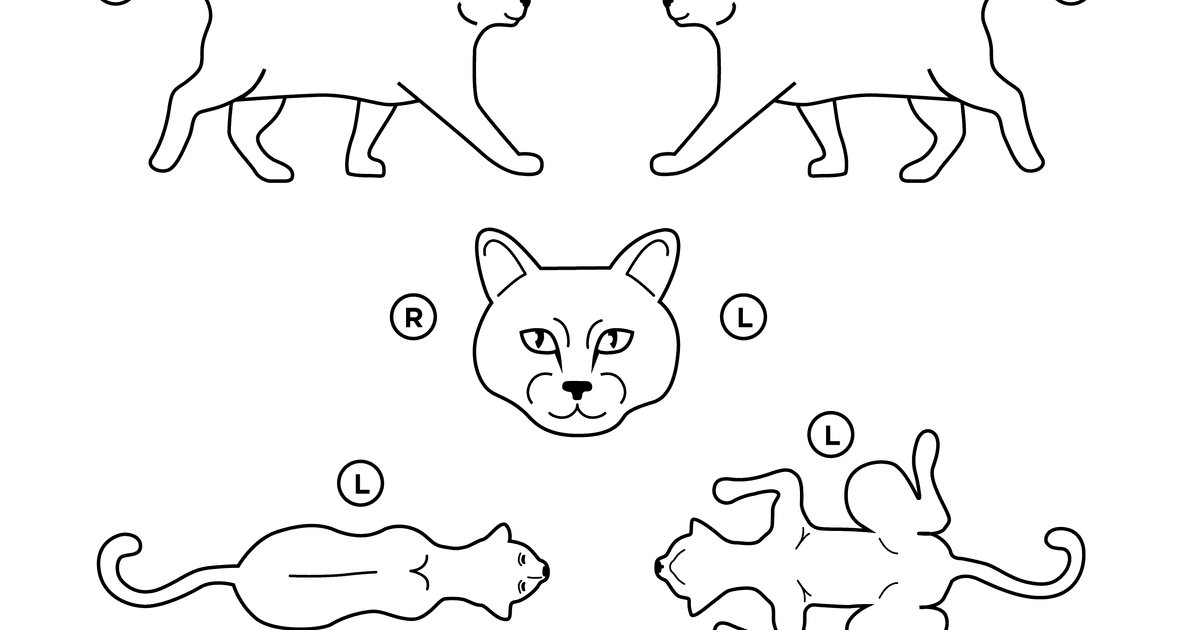 R
L
L
L