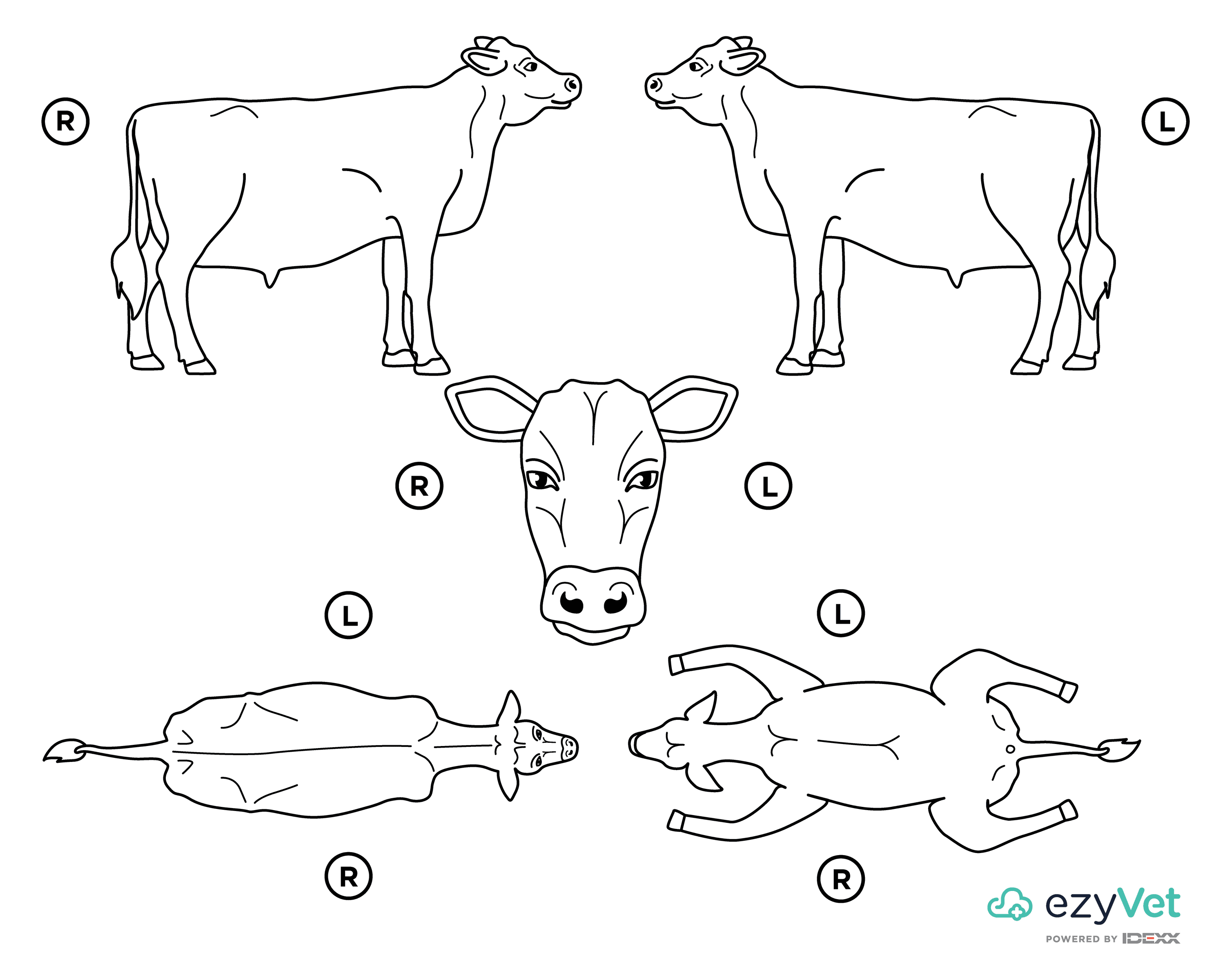 R

L

R

L

L

L

R

R

ezyVet
POWERED BY IDEXX