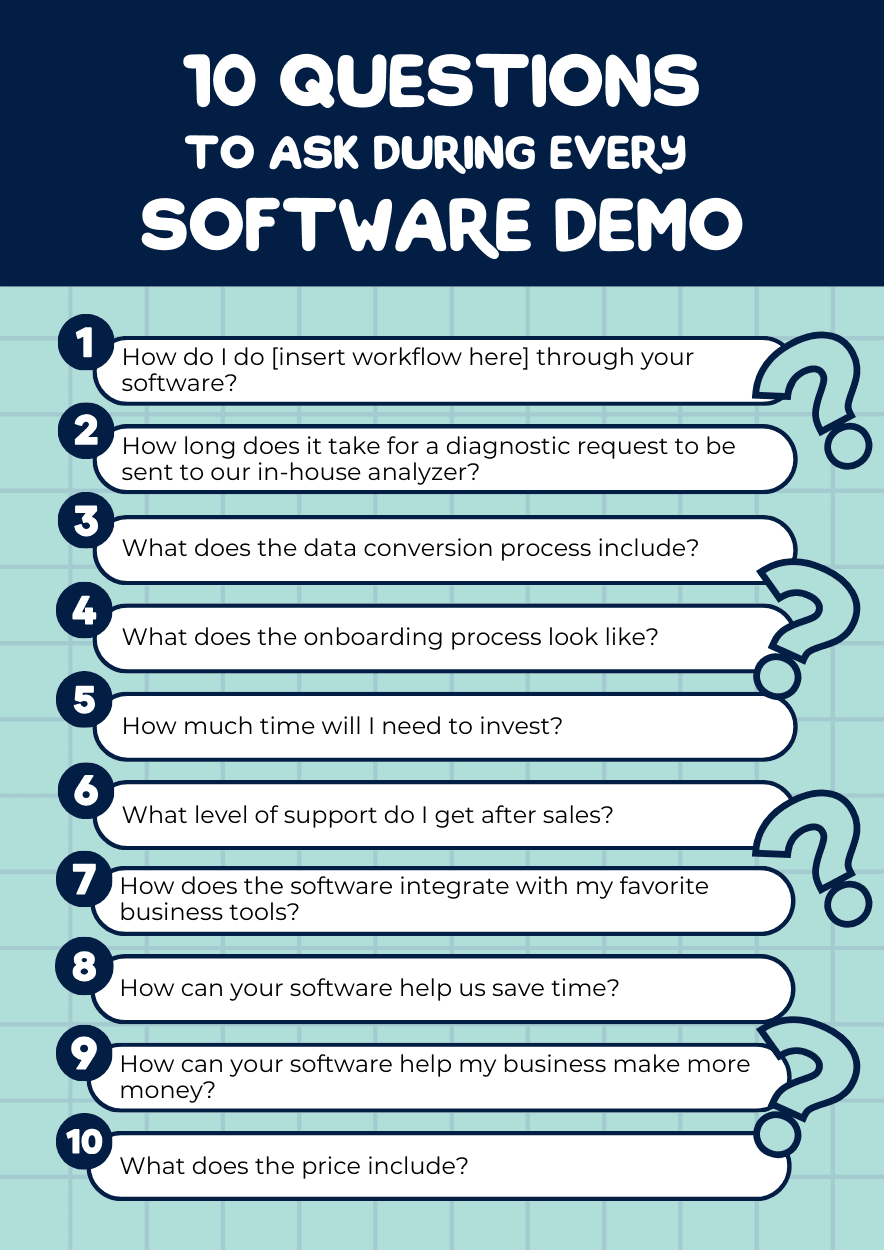 10 QUESTIONS
TO ASK DURING EVERY
SOFTWARE DEMO

1 How do I do [insert workflow here] through your software?

2 How long does it take for a diagnostic request to be sent to our in-house analyzer?

3 What does the data conversion process include?

4 What does the onboarding process look like?

5 How much time will I need to invest?

6 What level of support do I get after sales?

7 How does the software integrate with my favorite business tools?

8 How can your software help us save time?

9 How can your software help my business make more money?

10 What does the price include?