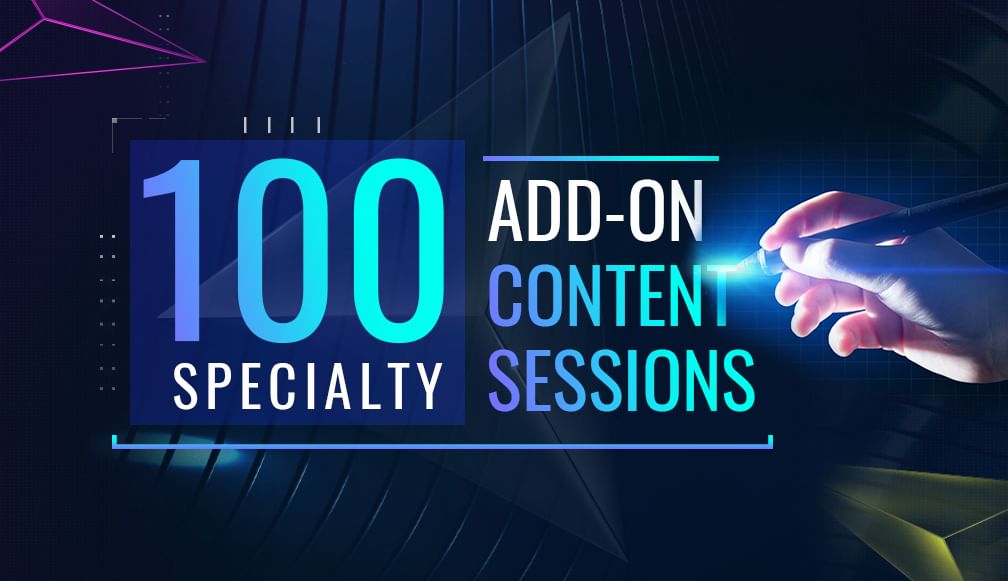 100 SPECIALTY ADD-ON CONTENT SESSIONS