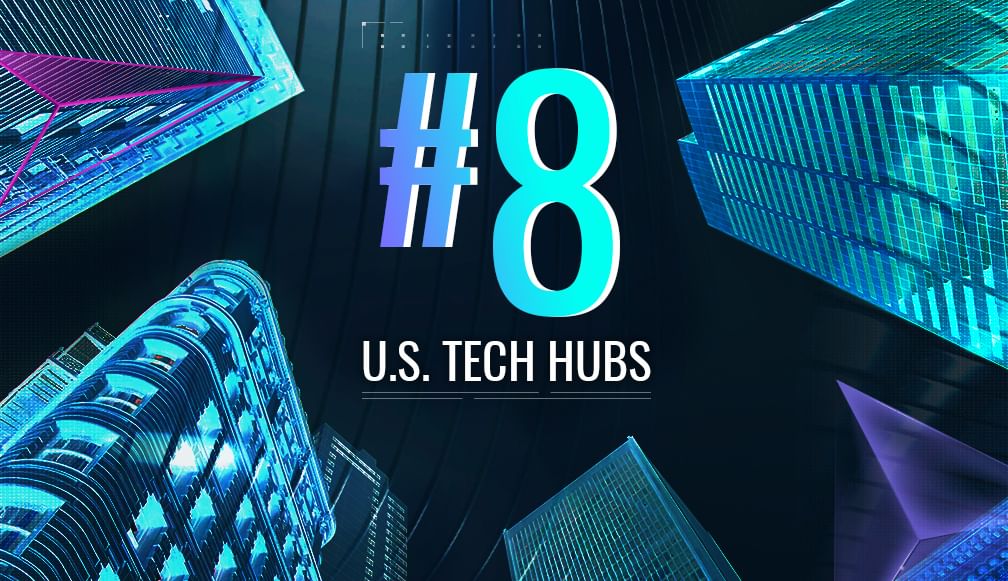 #8

U.S. TECH HUBS