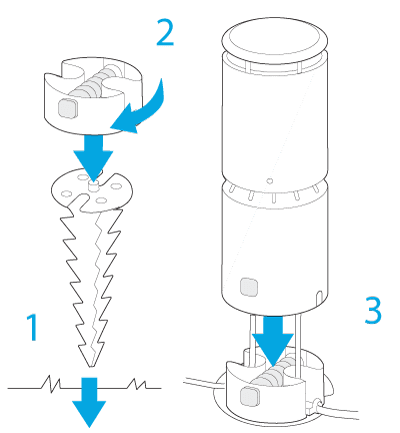 2
1
3