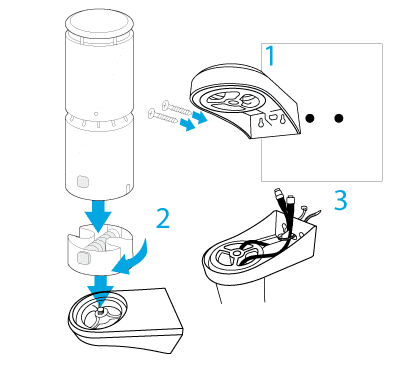 1

2

3