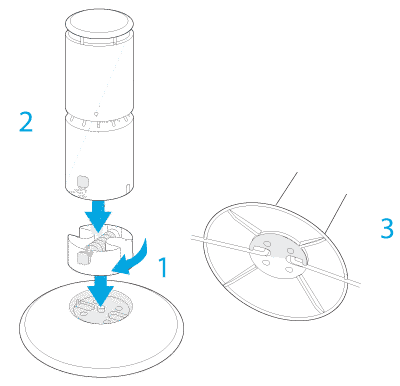 2

1

3