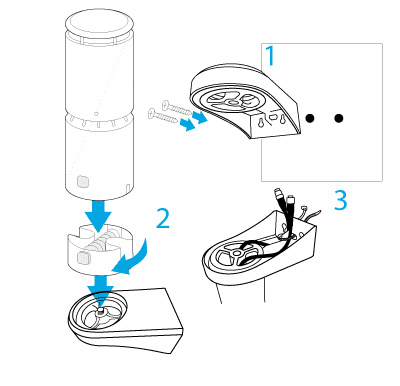 1

2

3