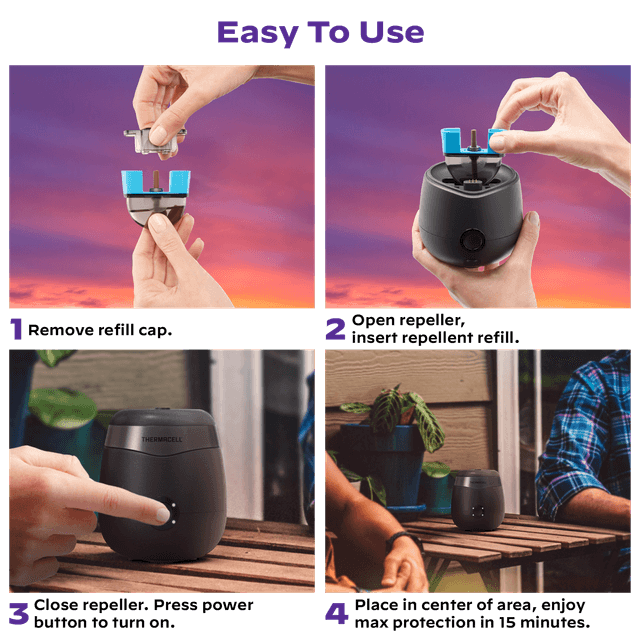 Easy To Use

1 Remove refill cap.

2 Open repeller, insert repellent refill.

THERMACELL

3 Close repeller. Press power button to turn on.

4 Place in center of area, enjoy max protection in 15 minutes.