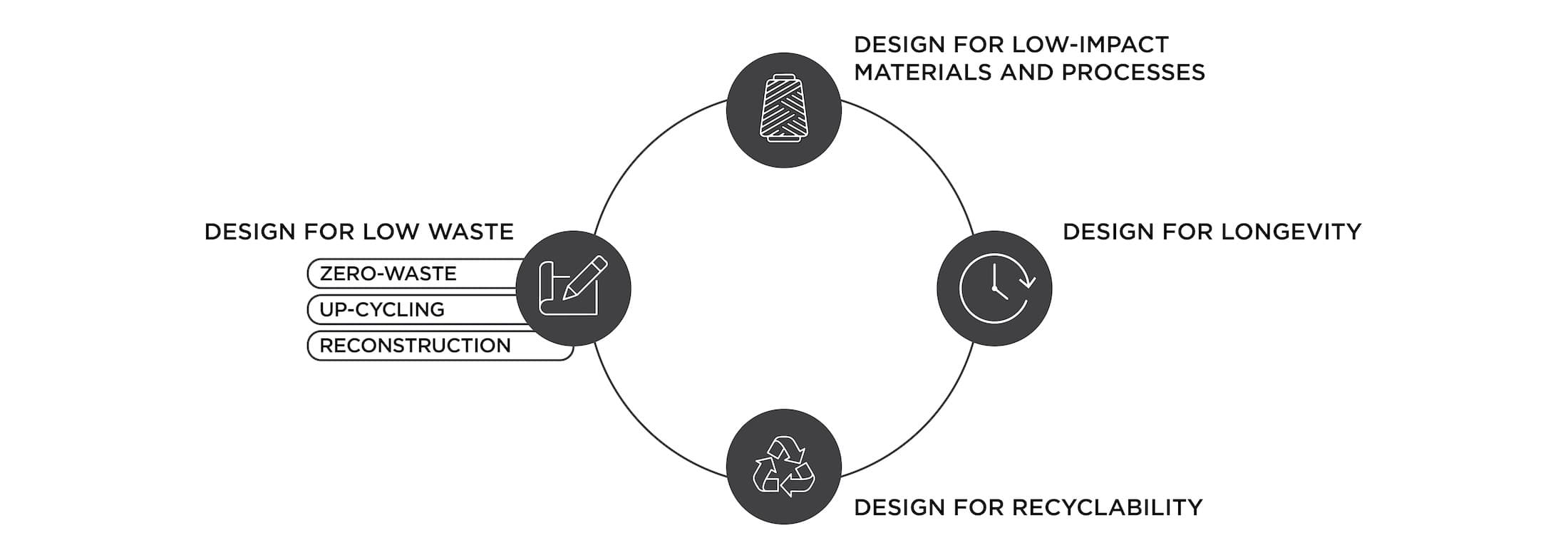 DESIGN FOR LOW-IMPACT MATERIALS AND PROCESSES

DESIGN FOR LOW WASTE

ZERO-WASTE

UP-CYCLING

RECONSTRUCTION

DESIGN FOR LONGEVITY

DESIGN FOR RECYCLABILITY