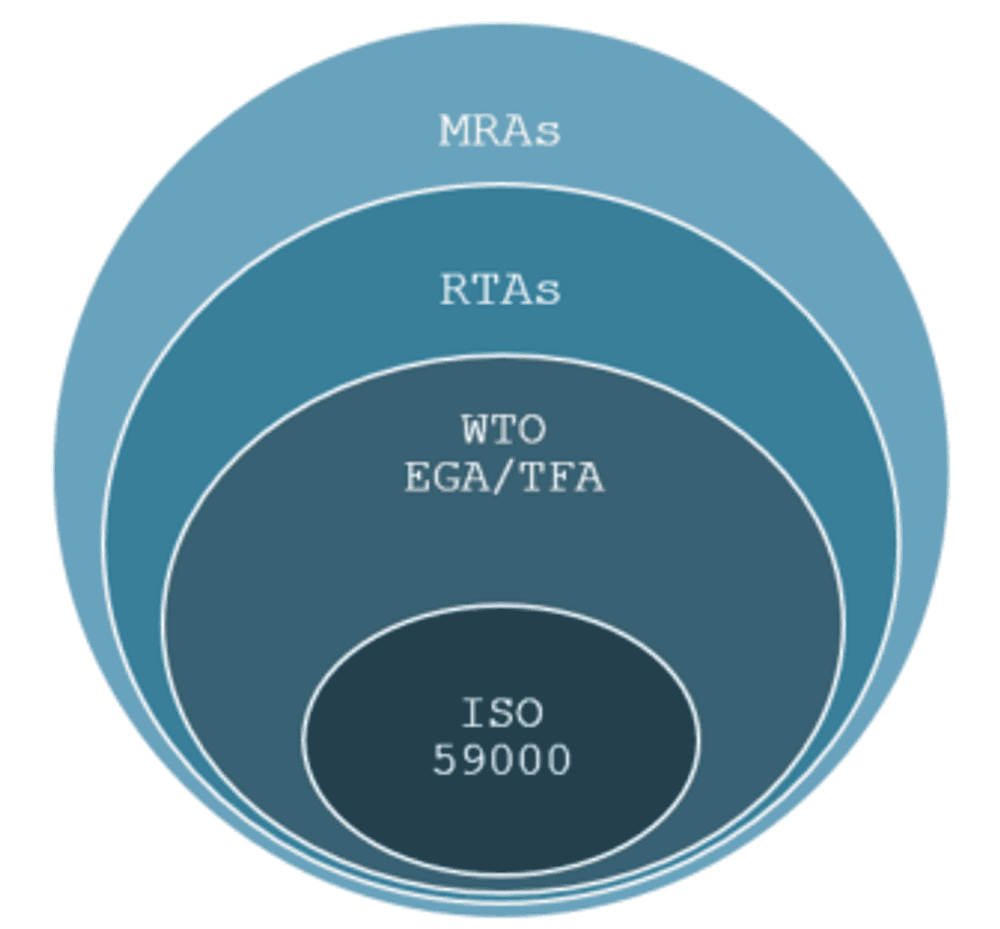 MRAs

RTAs

WTO
EGA/TFA

ISO
59000