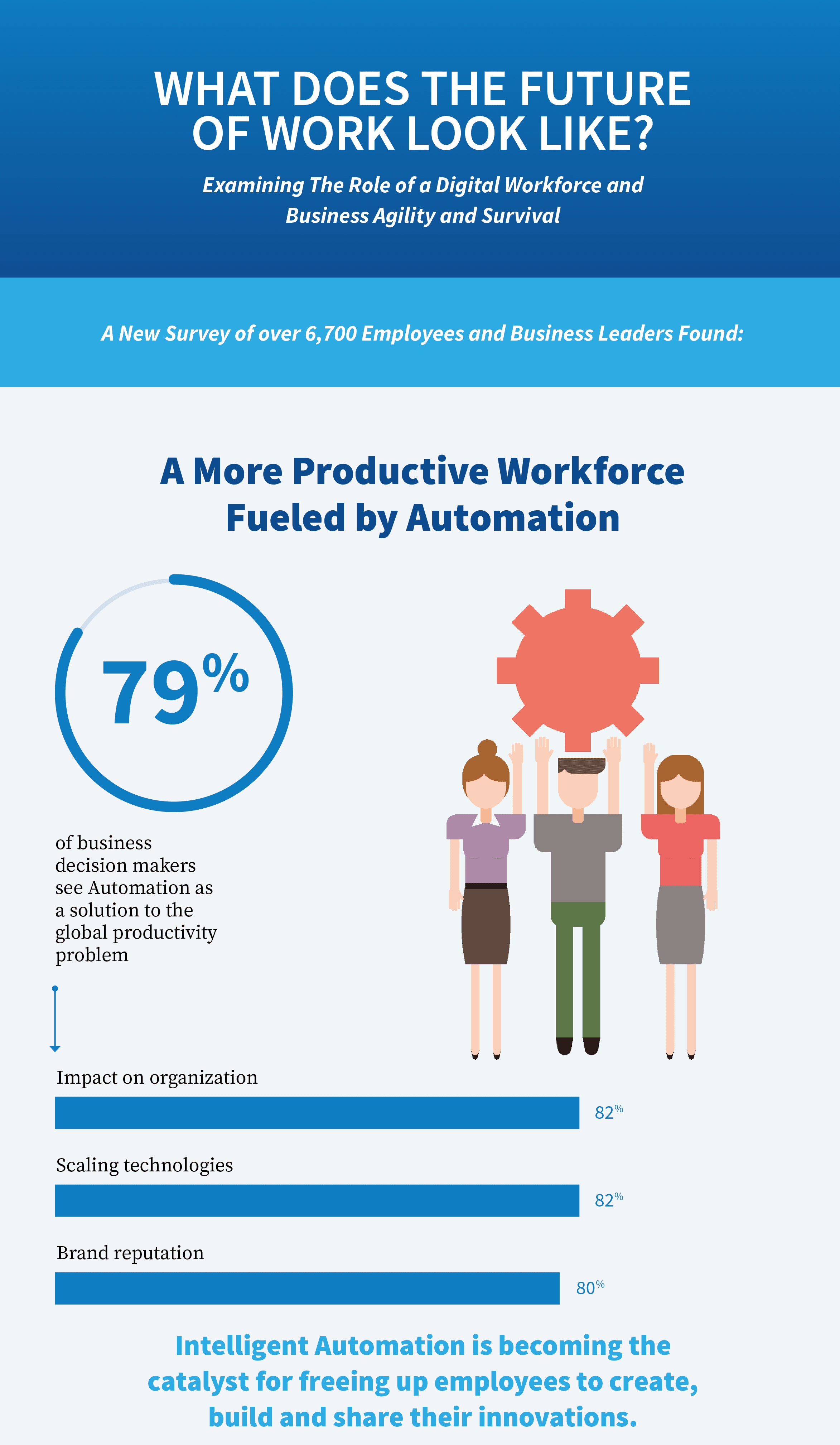 WHAT DOES THE FUTURE OF WORK LOOK LIKE?

Examining The Role of a Digital Workforce and Business Agility and Survival

A New Survey of over 6,700 Employees and Business Leaders Found:

A More Productive Workforce Fueled by Automation

79%

of business decision makers see Automation as a solution to the global productivity problem

Impact on organization

82%

Scaling technologies

82%

Brand reputation

80%

Intelligent Automation is becoming the catalyst for freeing up employees to create, build and share their innovations.