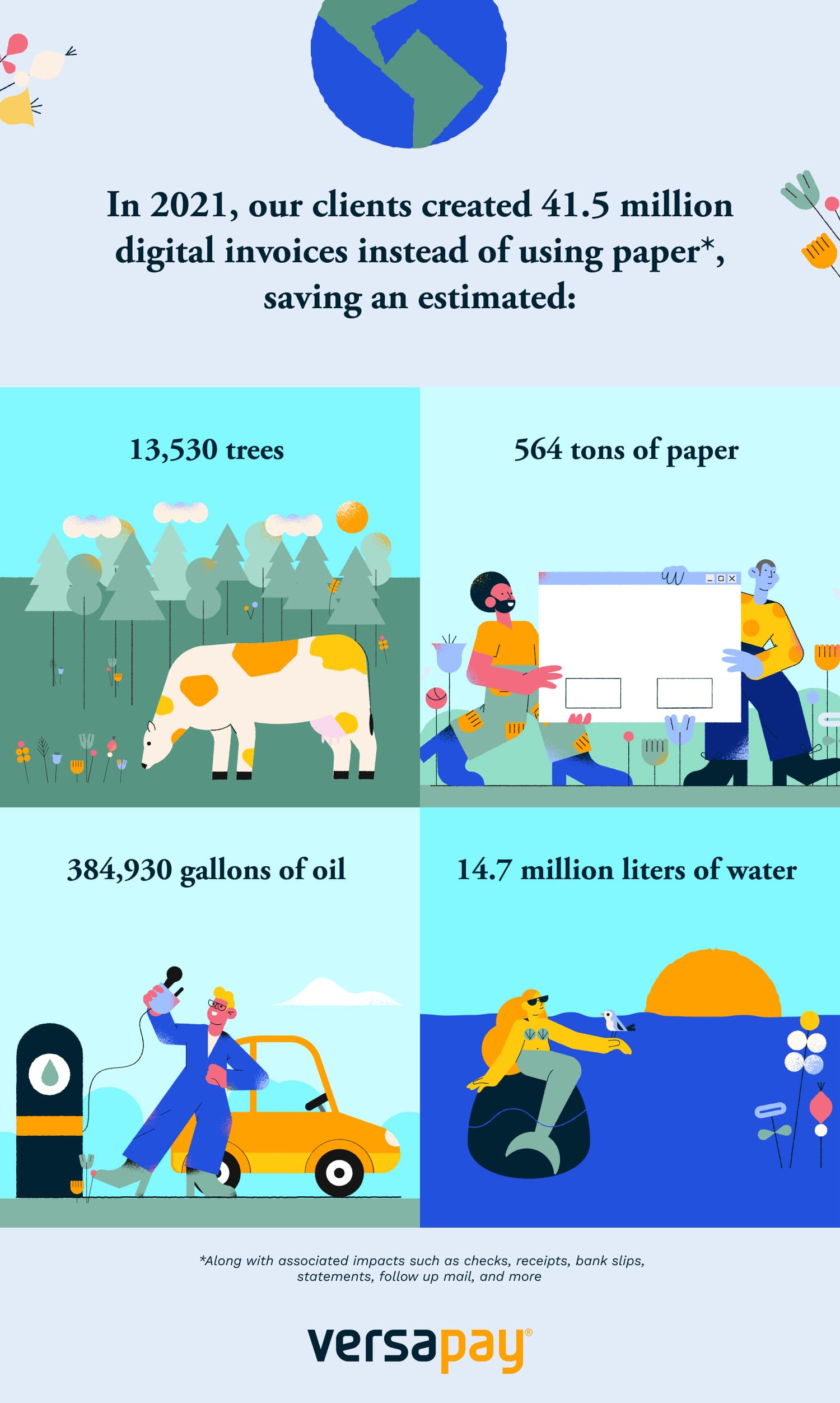 In 2021, our clients created 41.5 million digital invoices instead of using paper*, saving an estimated:

13,530 trees

564 tons of paper

384,930 gallons of oil

14.7 million liters of water

*Along with associated impacts such as checks, receipts, bank slips, statements, follow up mail, and more

versapay®