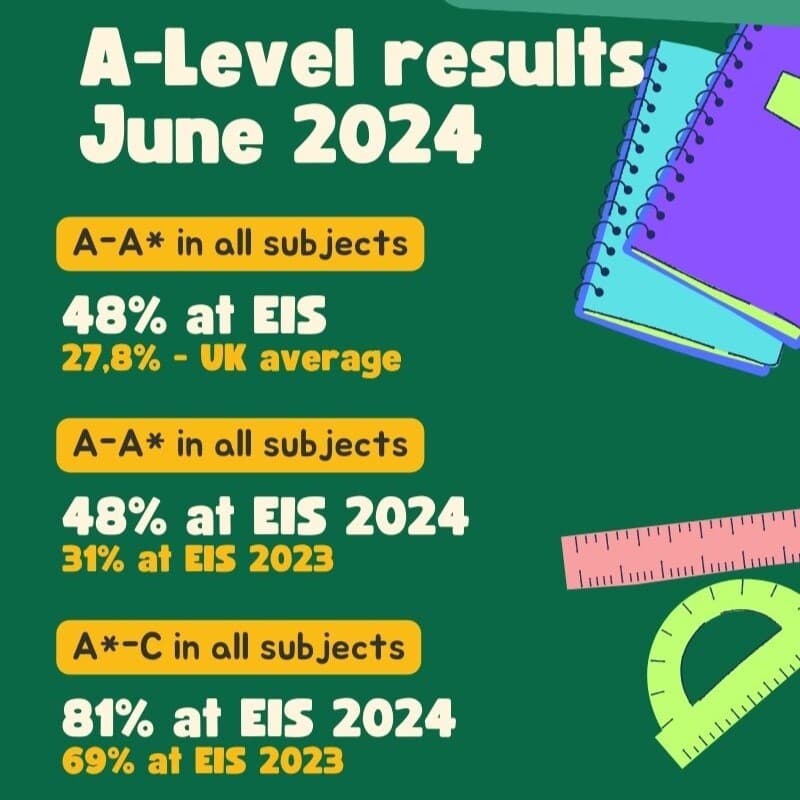 A-Level results June 2024

A-A* in all subjects

48% at EIS
27,8% - UK average

A-A* in all subjects

48% at EIS 2024
31% at EIS 2023

A*-C in all subjects

81% at EIS 2024
69% at EIS 2023