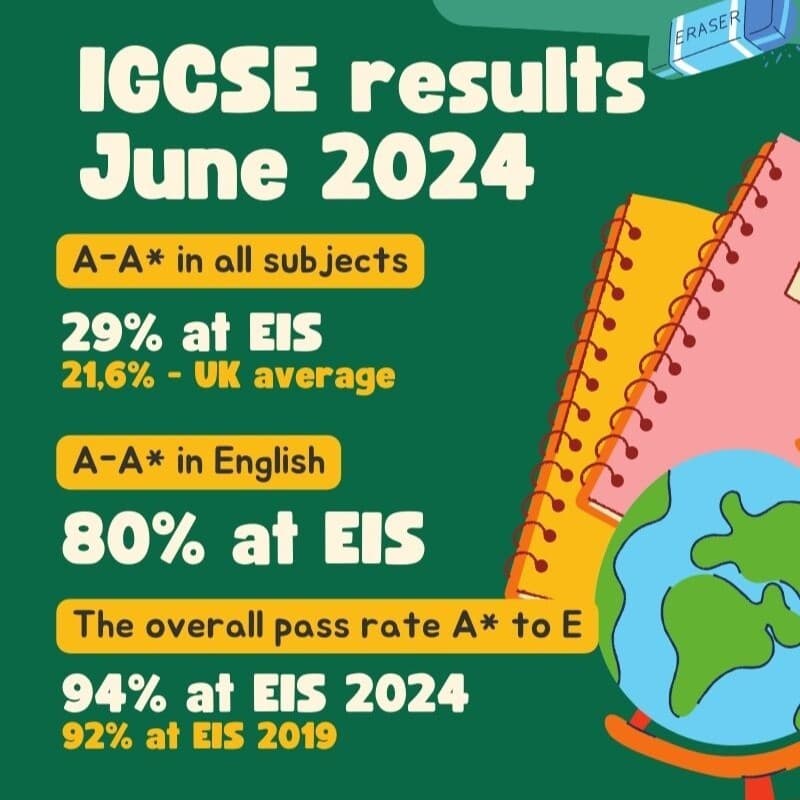 ERASER

IGCSE results June 2024

A-A* in all subjects

29% at EIS
21,6% - UK average

A-A* in English

80% at EIS

The overall pass rate A* to E

94% at EIS 2024
92% at EIS 2019