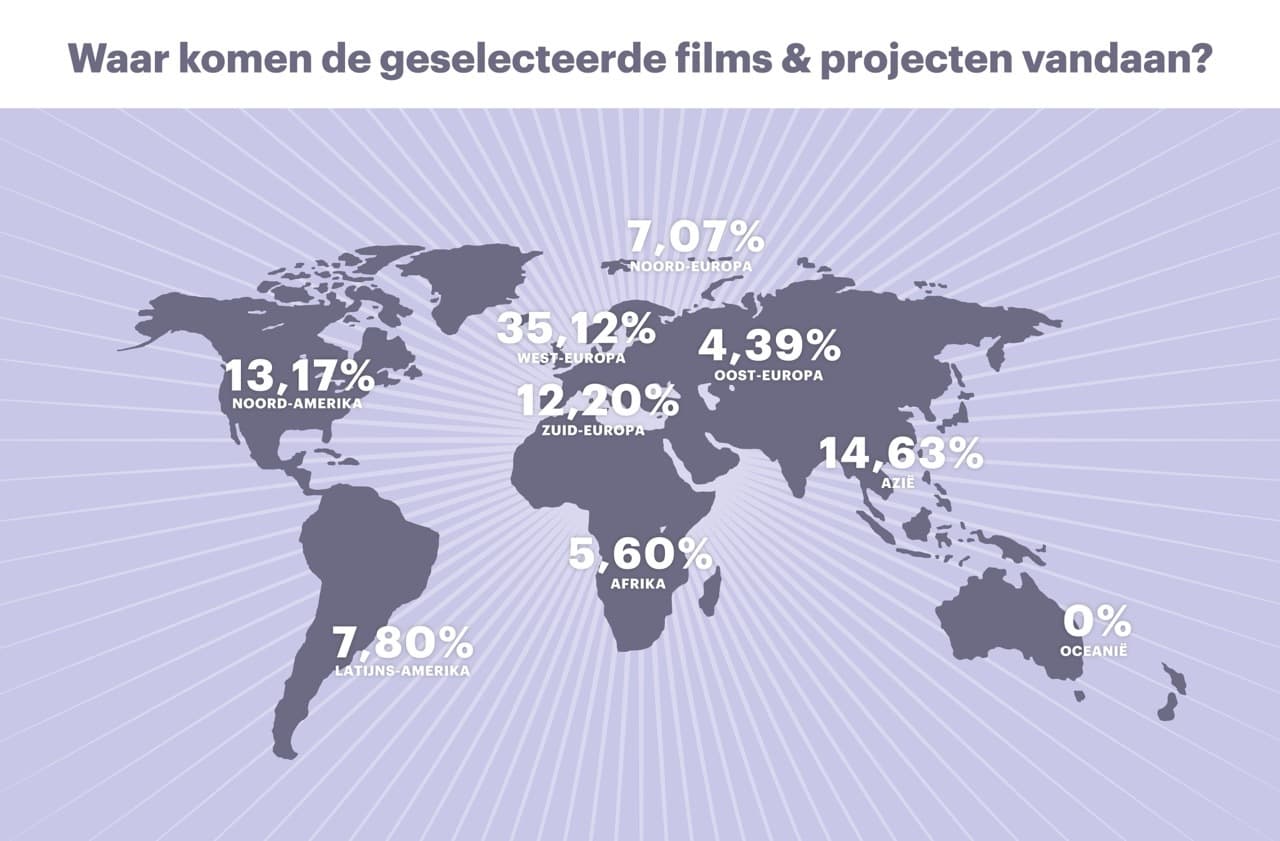 Waar komen de geselecteerde films & projecten vandaan?

7,07%
NOORD-EUROPA

35,12%
WEST-EUROPA

4,39%
OOST-EUROPA

13,17%
NOORD-AMERIKA

12,20%
ZUID-EUROPA

14,63%
AZIË

5,60%
AFRIKA

7,80%
LATIJNS-AMERIKA

0%
OCEANIË