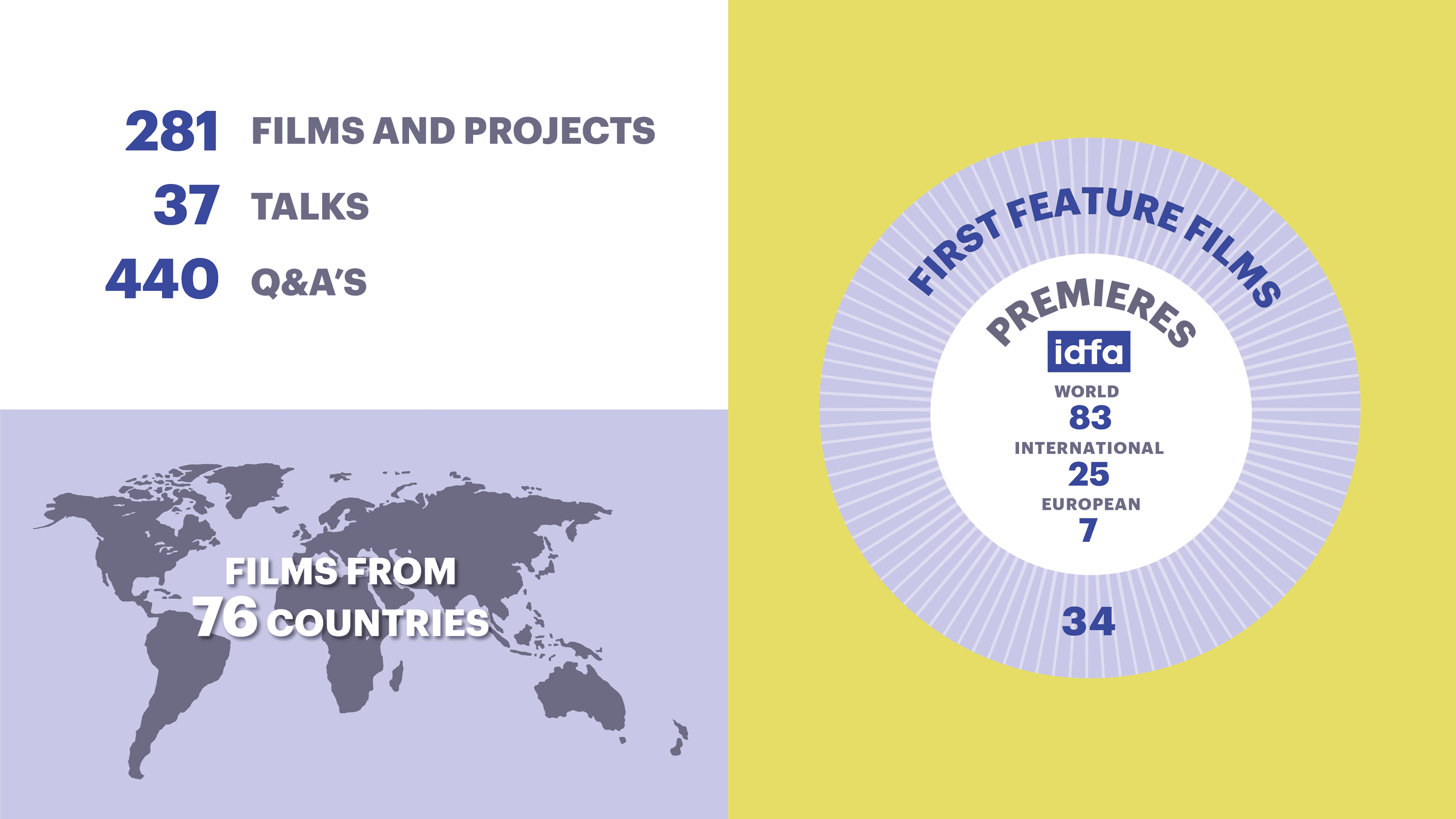 281 FILMS AND PROJECTS
37 TALKS
440 Q&A'S

FILMS FROM
76 COUNTRIES

FIRST FEATURE FILMS

PREMIERES

idfa

WORLD
83
INTERNATIONAL
25
EUROPEAN
7

34