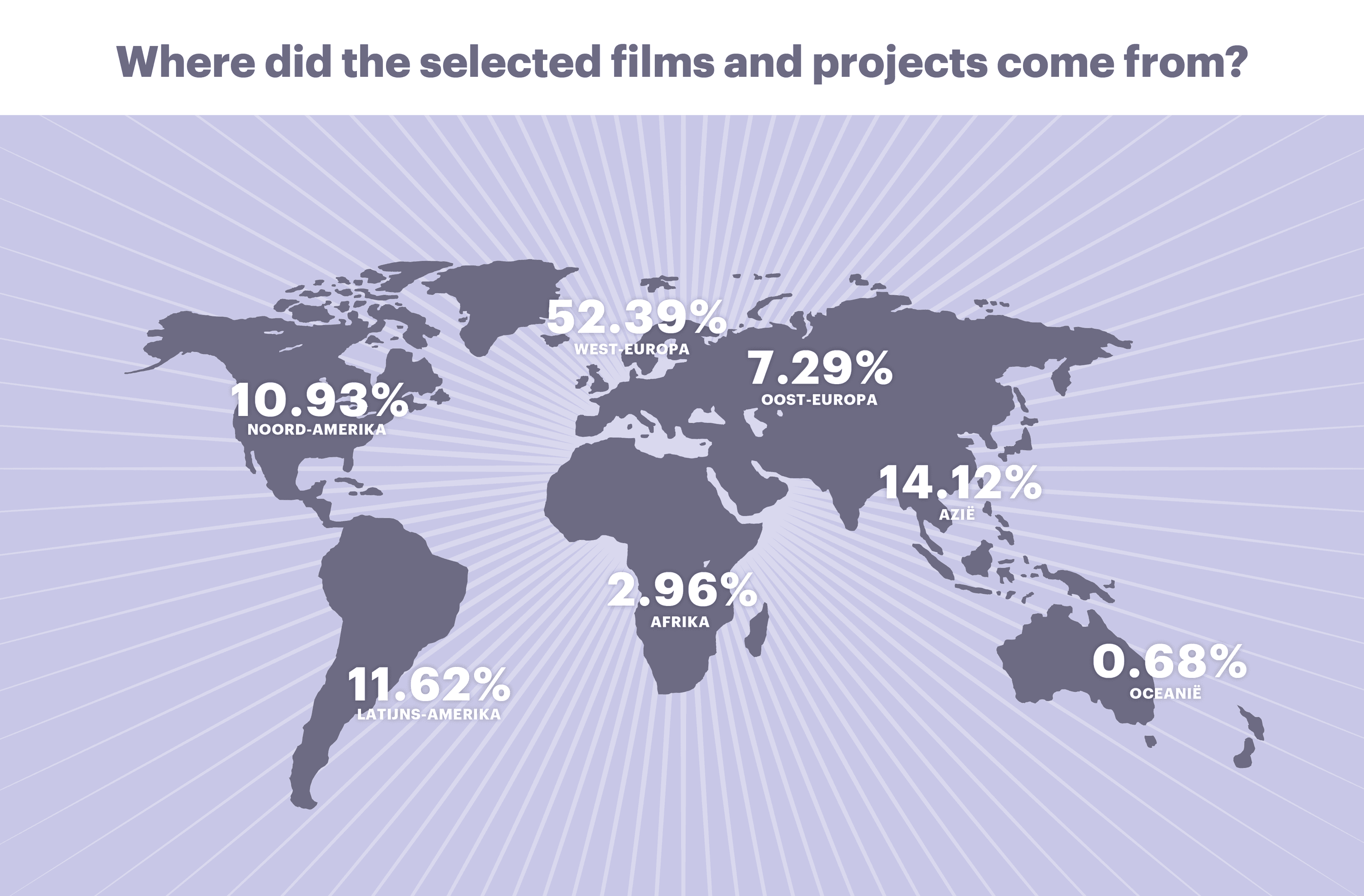 Where did the selected films and projects come from?

52.39%
WEST-EUROPA

7.29%
OOST-EUROPA

10.93%
NOORD-AMERIKA

14.12%
AZIË

2.96%
AFRIKA

11.62%
LATIJNS-AMERIKA

0.68%
OCEANIË