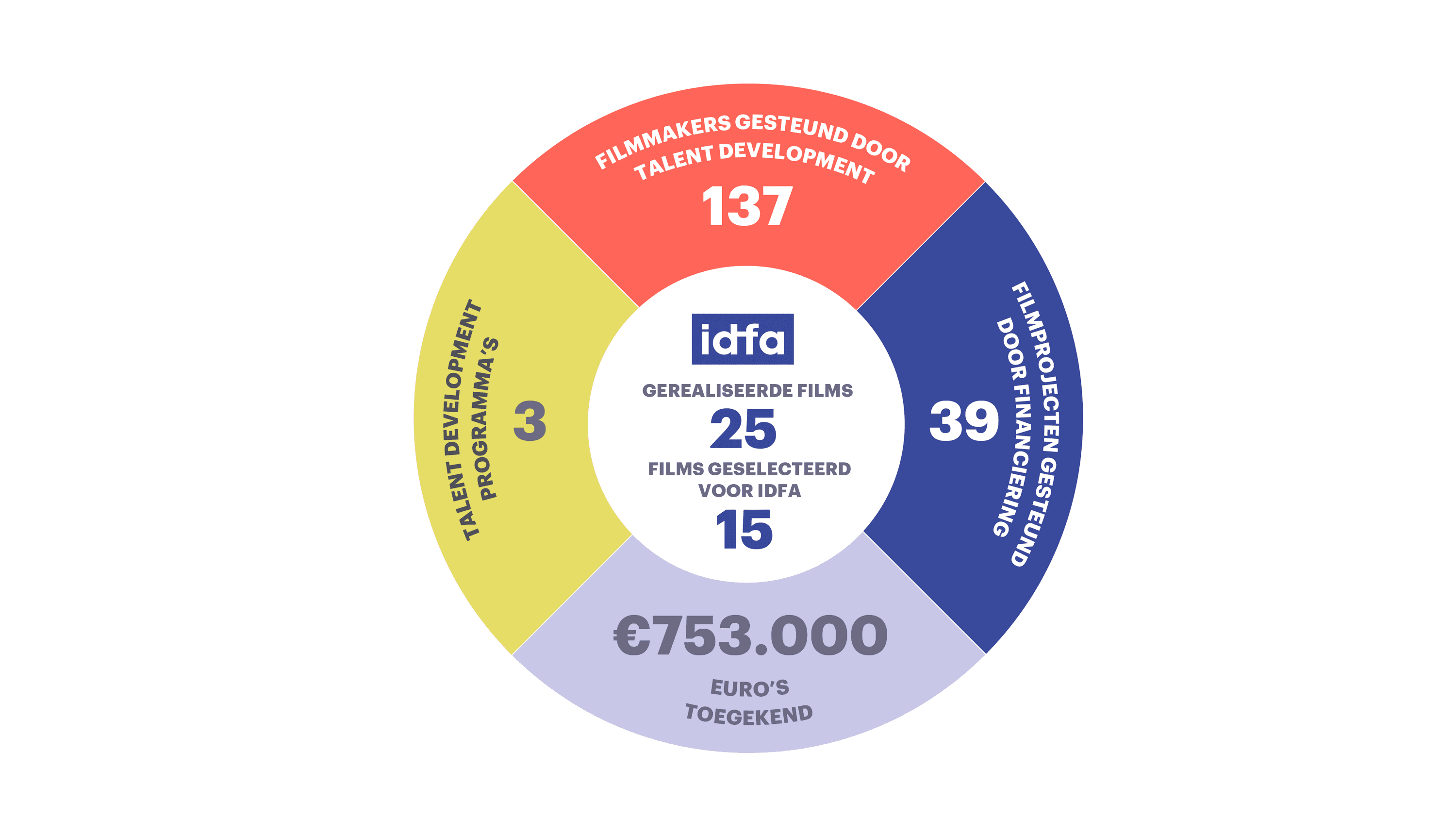 FILMMAKERS GESTEUND DOOR TALENT DEVELOPMENT
137

TALENT DEVELOPMENT PROGRAMMA'S
3

idfa
GEREALISEERDE FILMS
25
FILMS GESELECTEERD VOOR IDFA
15

39
FILMPROJECTEN GESTEUND DOOR FINANCIERING

€753.000
EURO'S TOEGEKEND