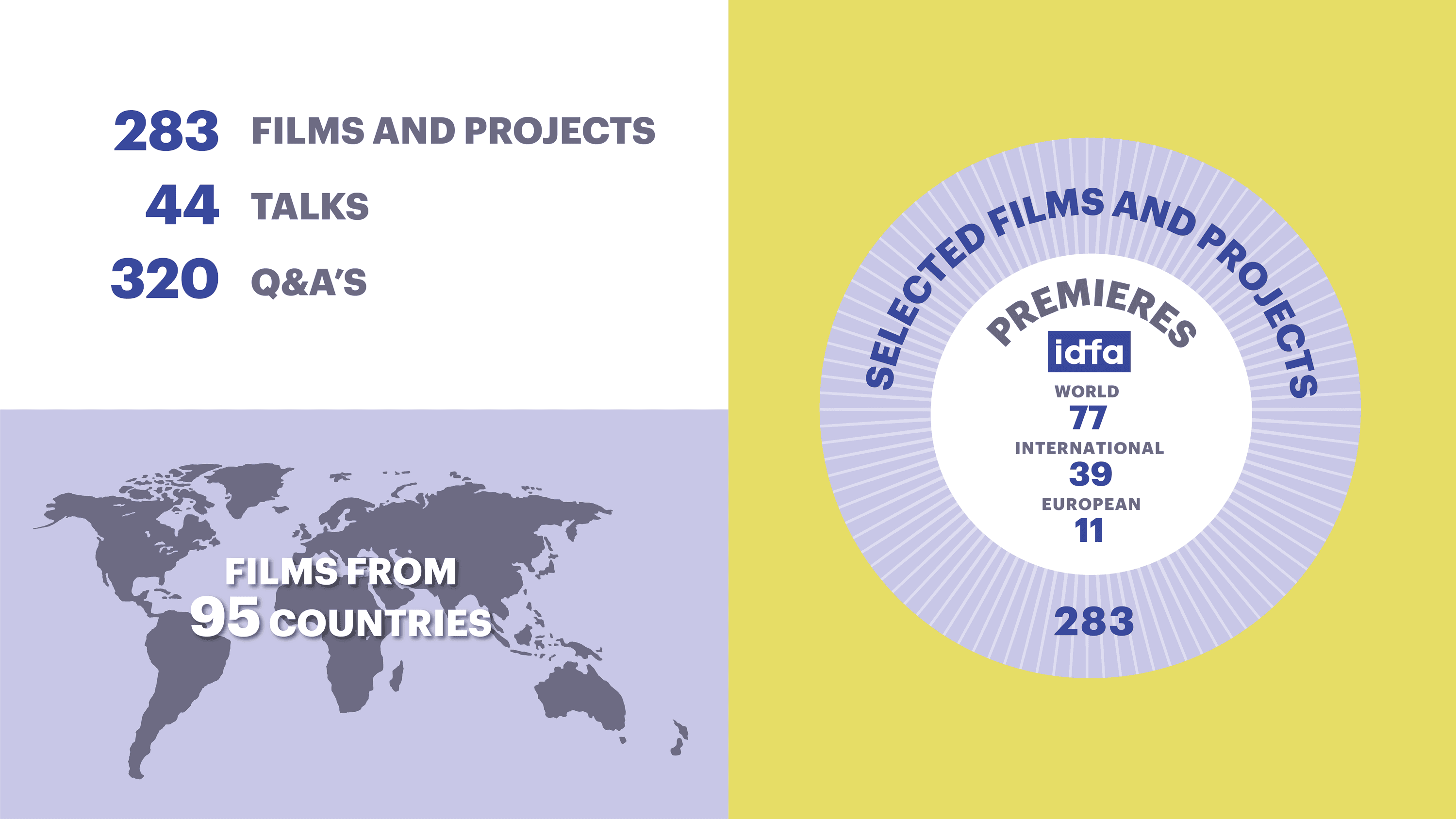 283 FILMS AND PROJECTS
44 TALKS
320 Q&A'S

FILMS FROM
95 COUNTRIES

SELECTED FILMS AND PROJECTS
PREMIERES
idfa
WORLD
77
INTERNATIONAL
39
EUROPEAN
11
283