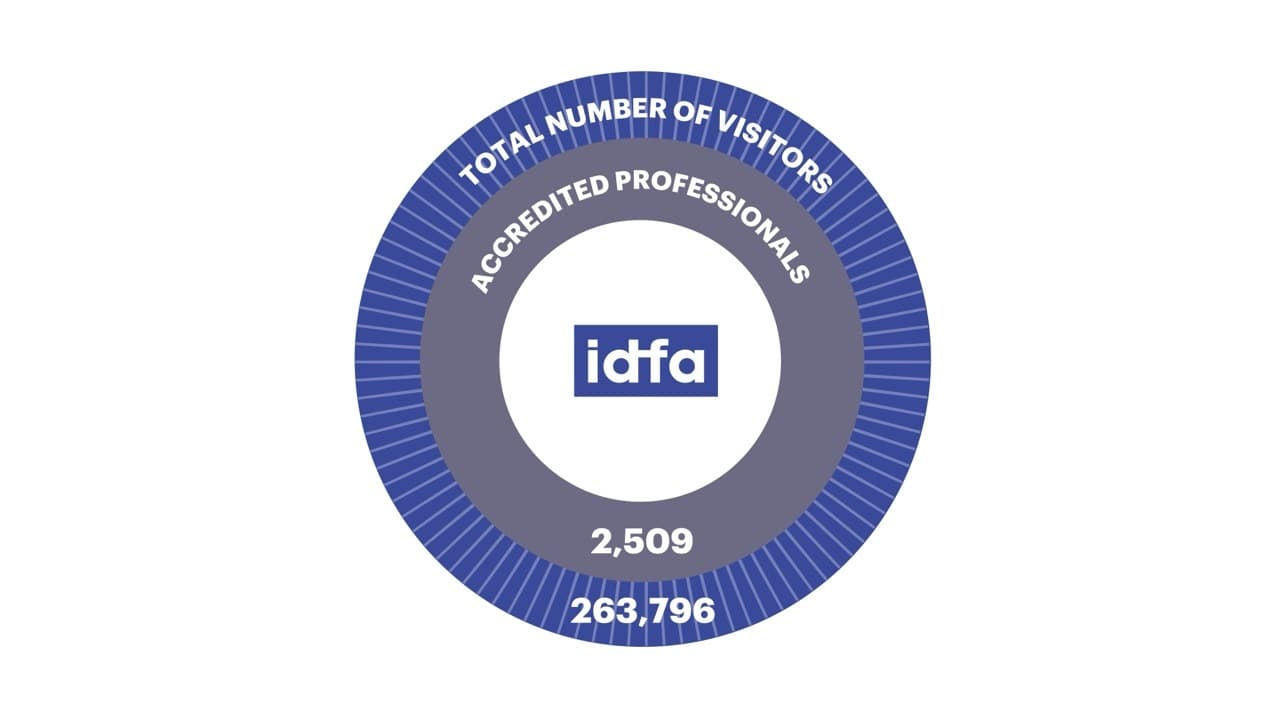 TOTAL NUMBER OF VISITORS

ACCREDITED PROFESSIONALS

idfa

2,509

263,796