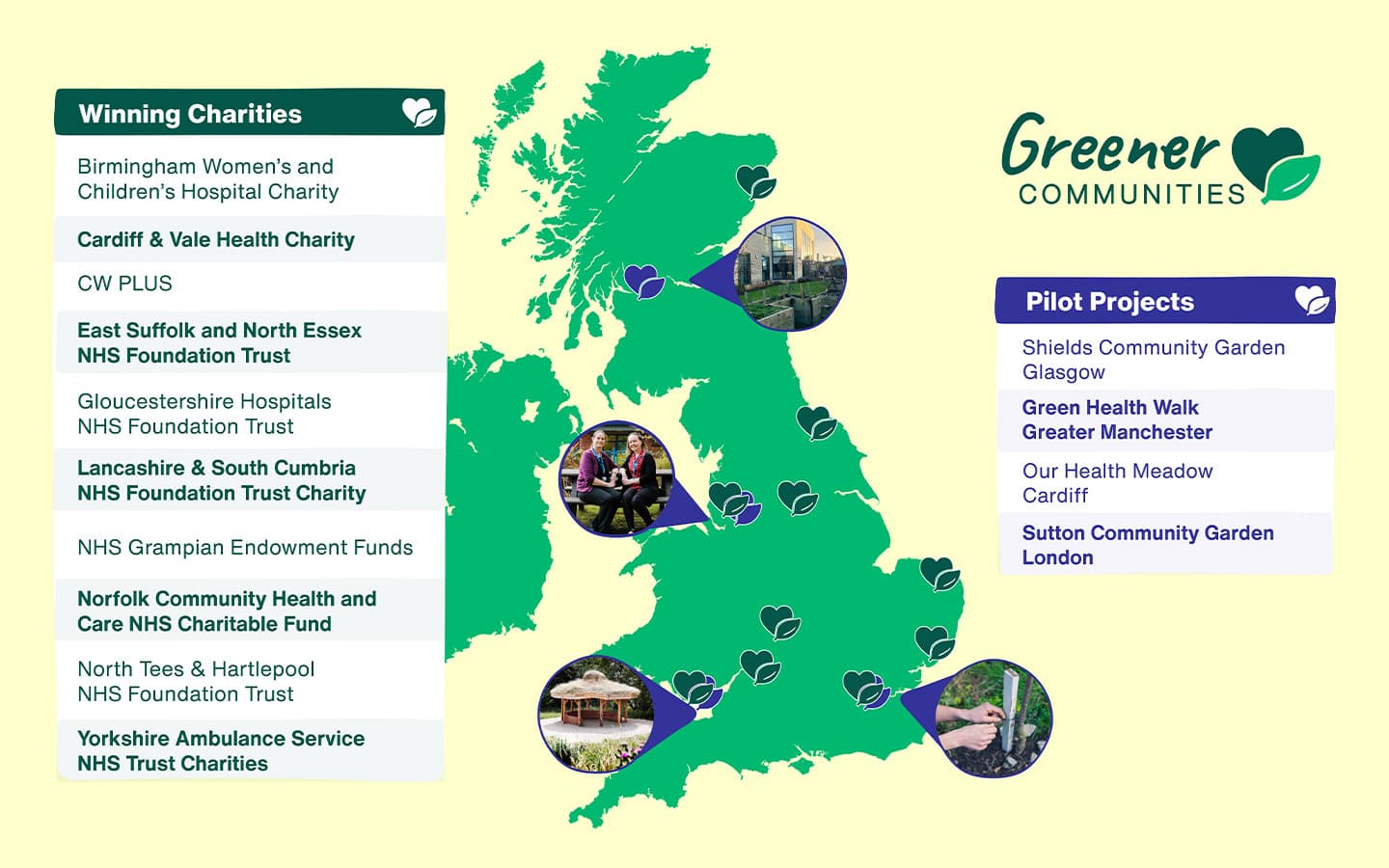 Winning Charities

Birmingham Women's and Children's Hospital Charity

Cardiff & Vale Health Charity

CW PLUS

East Suffolk and North Essex NHS Foundation Trust

Gloucestershire Hospitals NHS Foundation Trust

Lancashire & South Cumbria NHS Foundation Trust Charity

NHS Grampian Endowment Funds

Norfolk Community Health and Care NHS Charitable Fund

North Tees & Hartlepool NHS Foundation Trust

Yorkshire Ambulance Service NHS Trust Charities

Greener COMMUNITIES

Pilot Projects

Shields Community Garden Glasgow

Green Health Walk Greater Manchester

Our Health Meadow Cardiff

Sutton Community Garden London