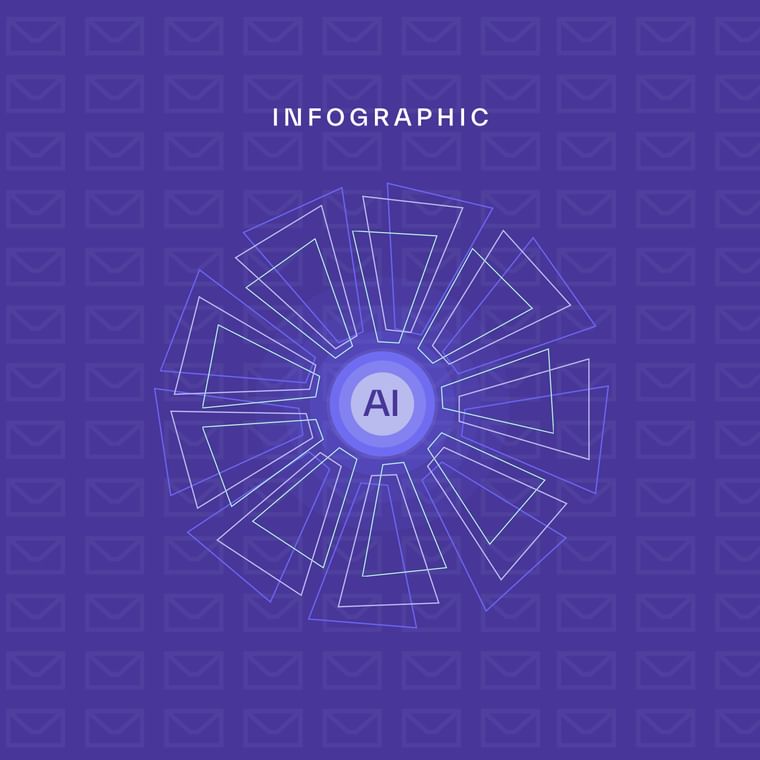 INFOGRAPHIC

AI