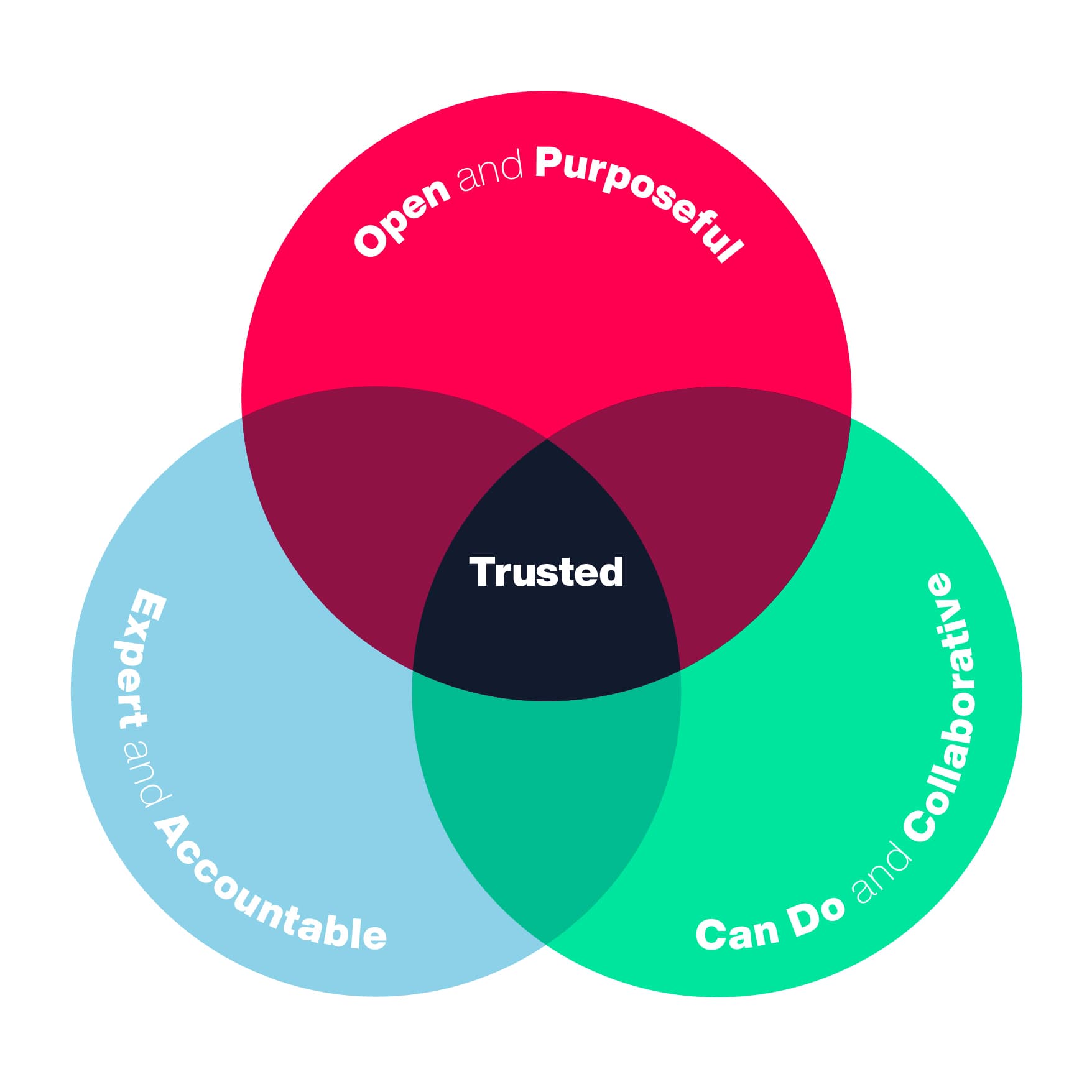 Open and Purposeful

Trusted

Expert and Accountable

Can Do and Collaborative