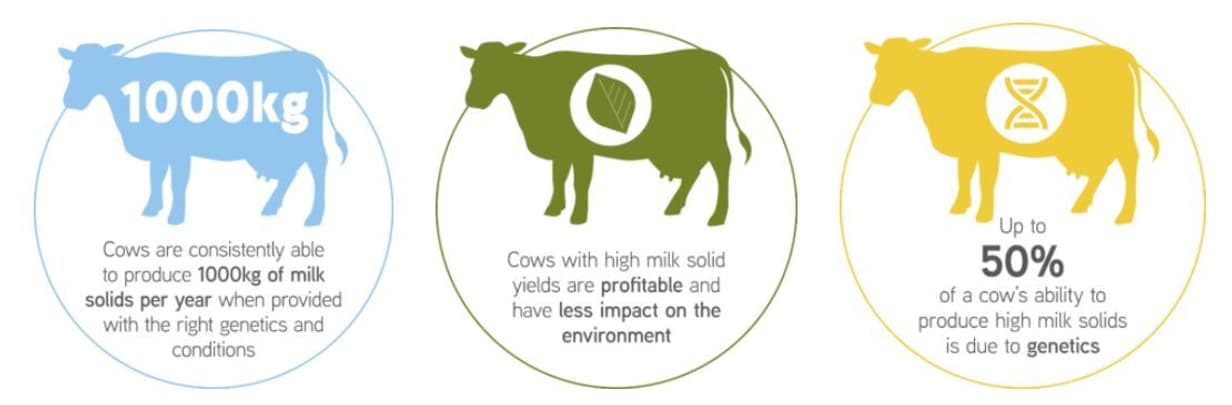 1000kg

Cows are consistently able to produce 1000kg of milk solids per year when provided with the right genetics and conditions

Cows with high milk solid yields are profitable and have less impact on the environment

Up to
50%
of a cow's ability to produce high milk solids is due to genetics