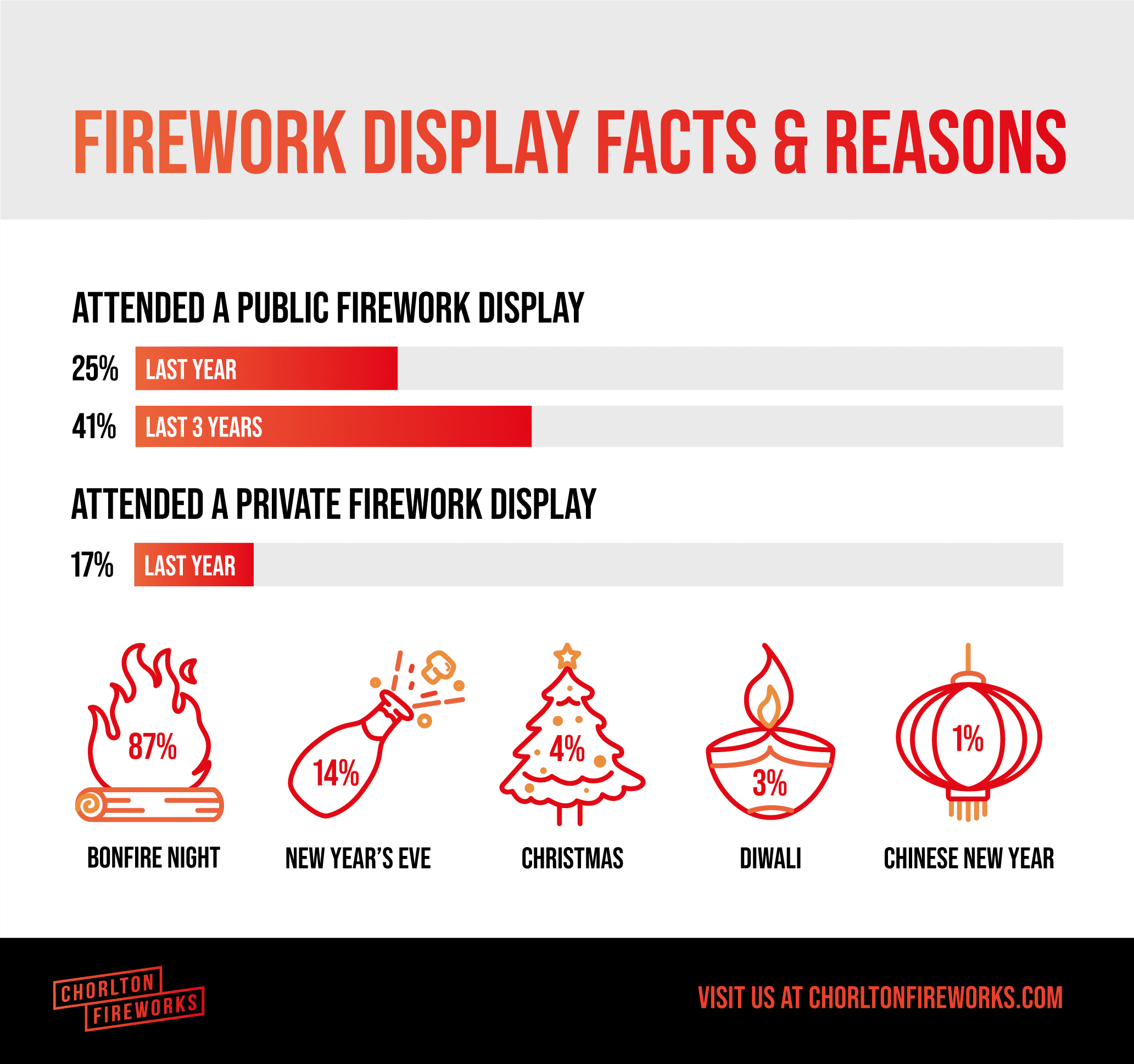 FIREWORK DISPLAY FACTS & REASONS

ATTENDED A PUBLIC FIREWORK DISPLAY

25% LAST YEAR

41% LAST 3 YEARS

ATTENDED A PRIVATE FIREWORK DISPLAY

17% LAST YEAR

87%
BONFIRE NIGHT

14%
NEW YEAR'S EVE

4%
CHRISTMAS

3%
DIWALI

1%
CHINESE NEW YEAR

CHORLTON FIREWORKS

VISIT US AT CHORLTONFIREWORKS.COM