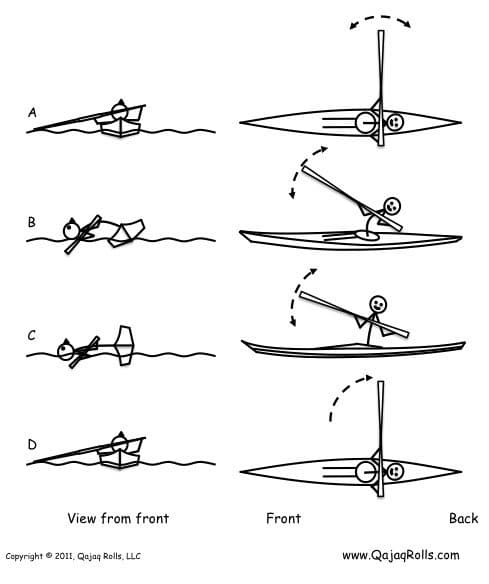 A

B

C

D

View from front

Front

Back

Copyright © 2011, Qajaq Rolls, LLC

www.QajaqRolls.com