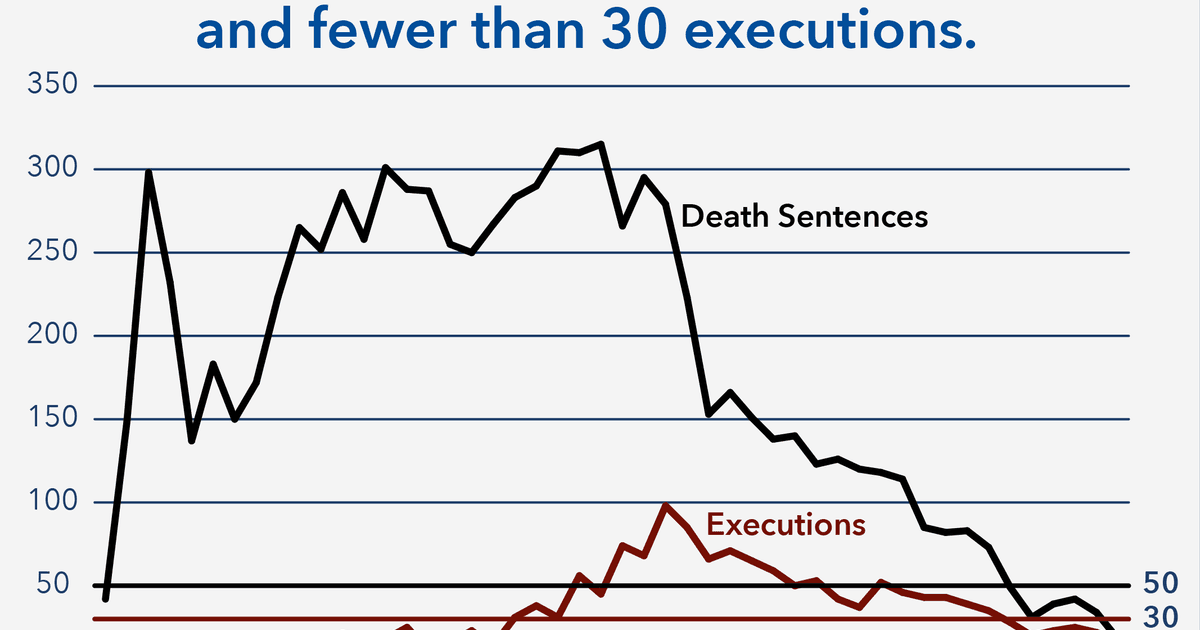 and fewer than 30 executions.

350
300
250
200
150
100
50

Death Sentences

Executions

50
30