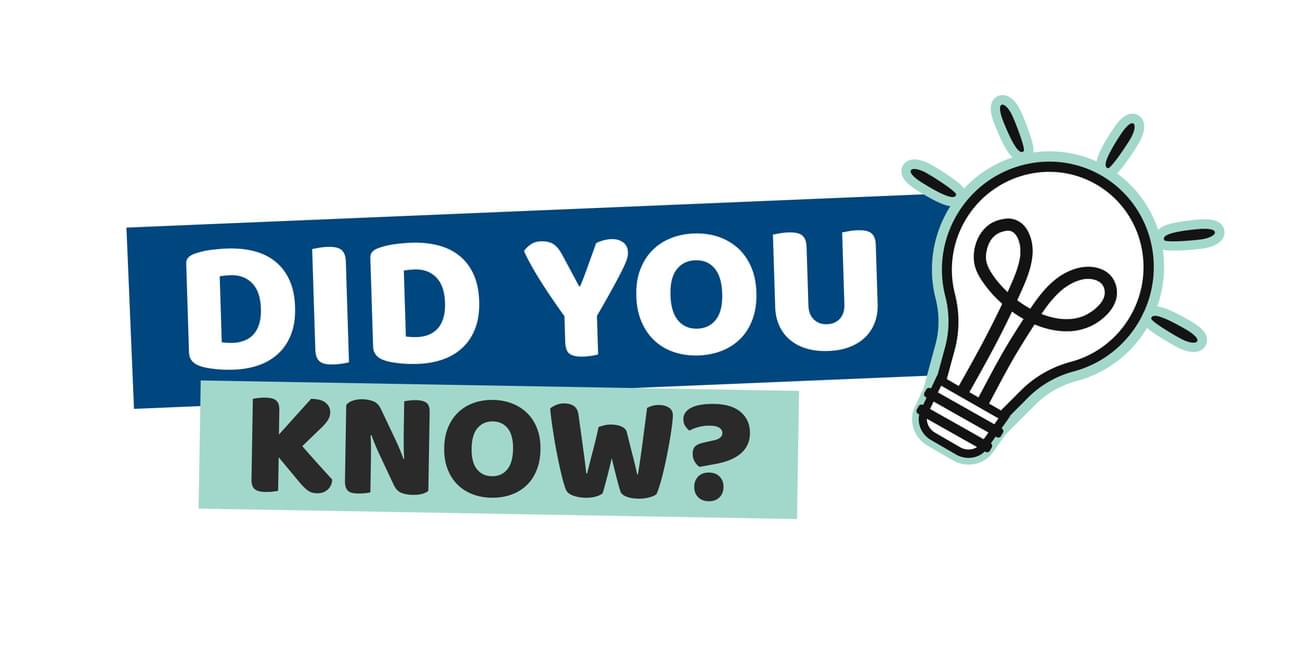 DID YOU
KNOW?