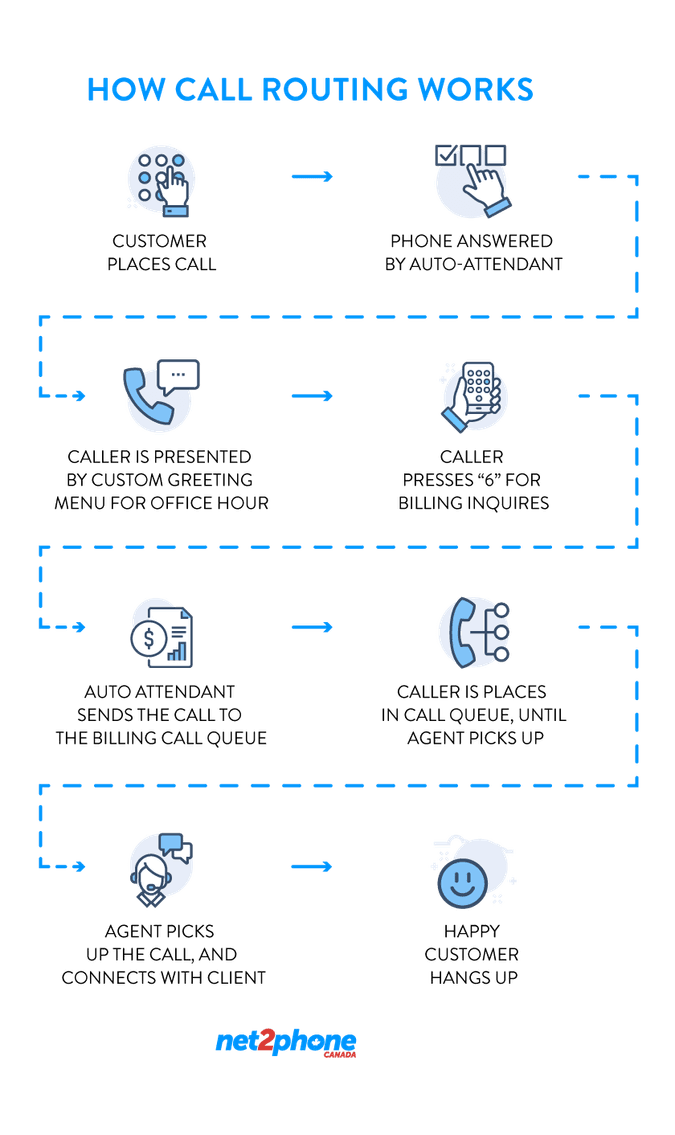 HOW CALL ROUTING WORKS

CUSTOMER PLACES CALL

PHONE ANSWERED BY AUTO-ATTENDANT

CALLER IS PRESENTED BY CUSTOM GREETING MENU FOR OFFICE HOUR

CALLER PRESSES “6” FOR BILLING INQUIRES

AUTO ATTENDANT SENDS THE CALL TO THE BILLING CALL QUEUE

CALLER IS PLACES IN CALL QUEUE, UNTIL AGENT PICKS UP

AGENT PICKS UP THE CALL, AND CONNECTS WITH CLIENT

HAPPY CUSTOMER HANGS UP

net2phone CANADA